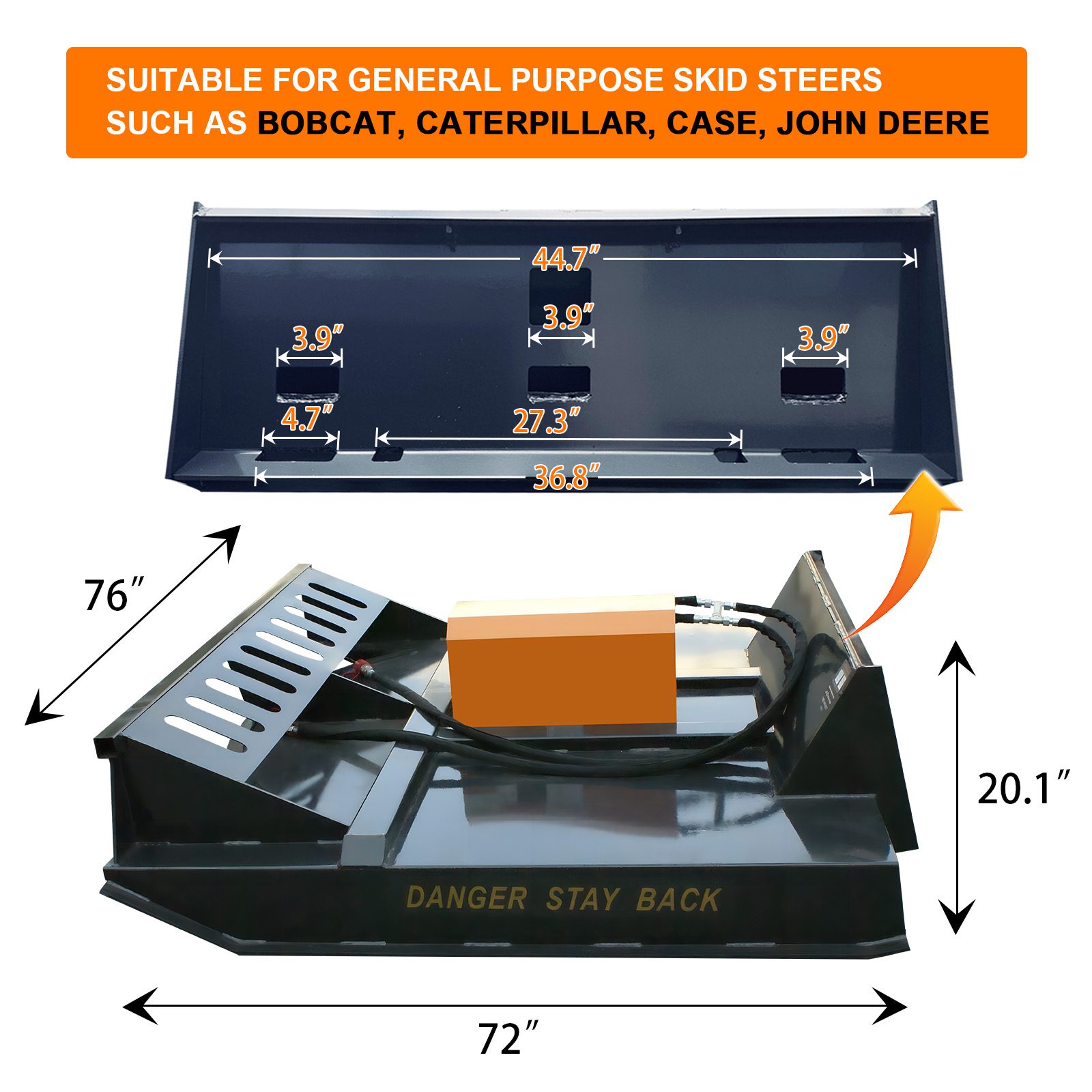 SUITABLE FOR GENERAL PURPOSE SKID STEERS SUCH AS BOBCAT, CATERPILLAR, CASE, JOHN DEERE

44.7″

3.9″

3.9″

3.9″

4.7″

27.3″

36.8″

76″

20.1″

DANGER STAY BACK

72″